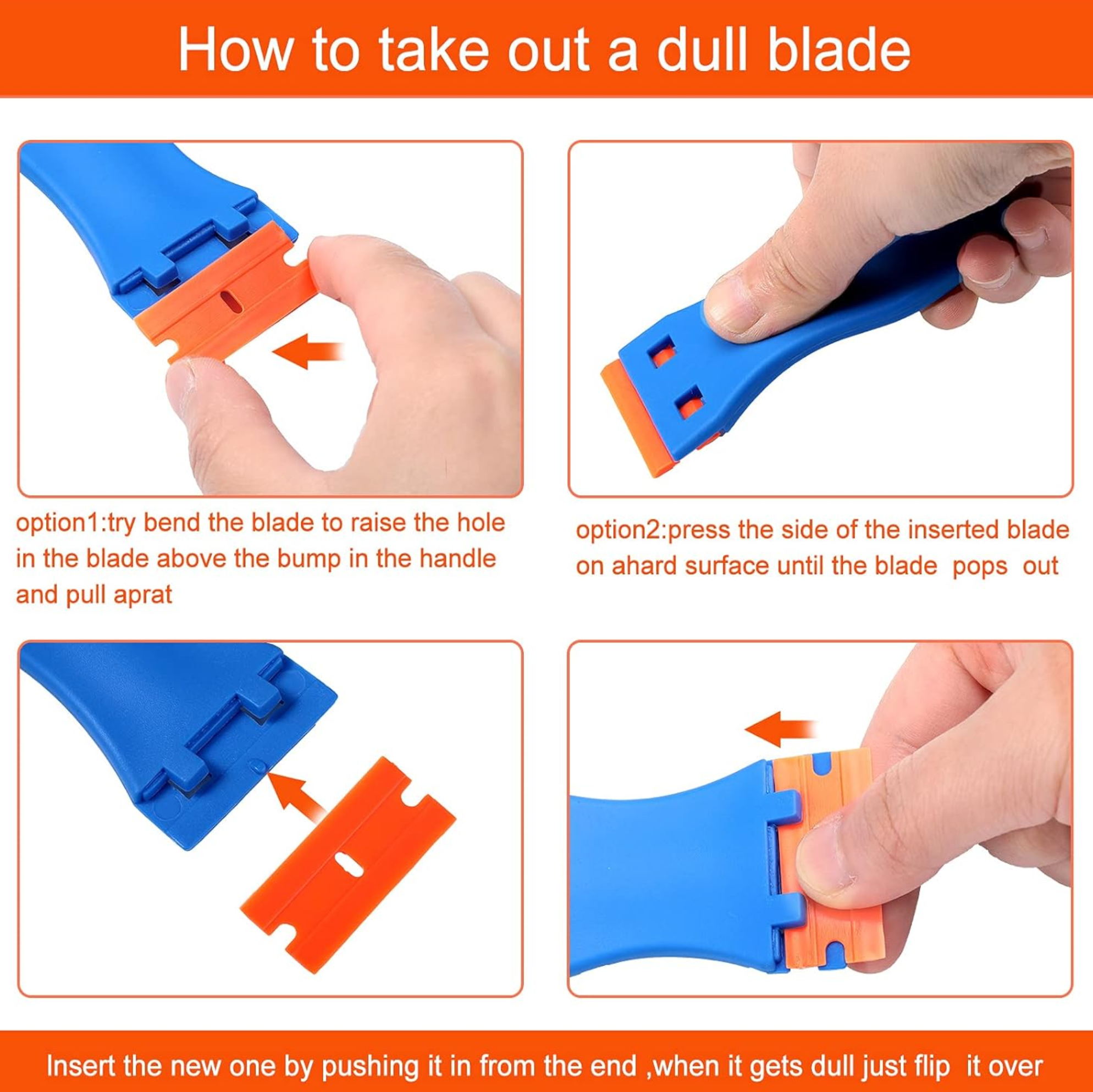 How to take out a dull blade

option1:try bend the blade to raise the hole in the blade above the bump in the handle and pull aprat

option2:press the side of the inserted blade on ahard surface until the blade pops out

Insert the new one by pushing it in from the end ,when it gets dull just flip it over